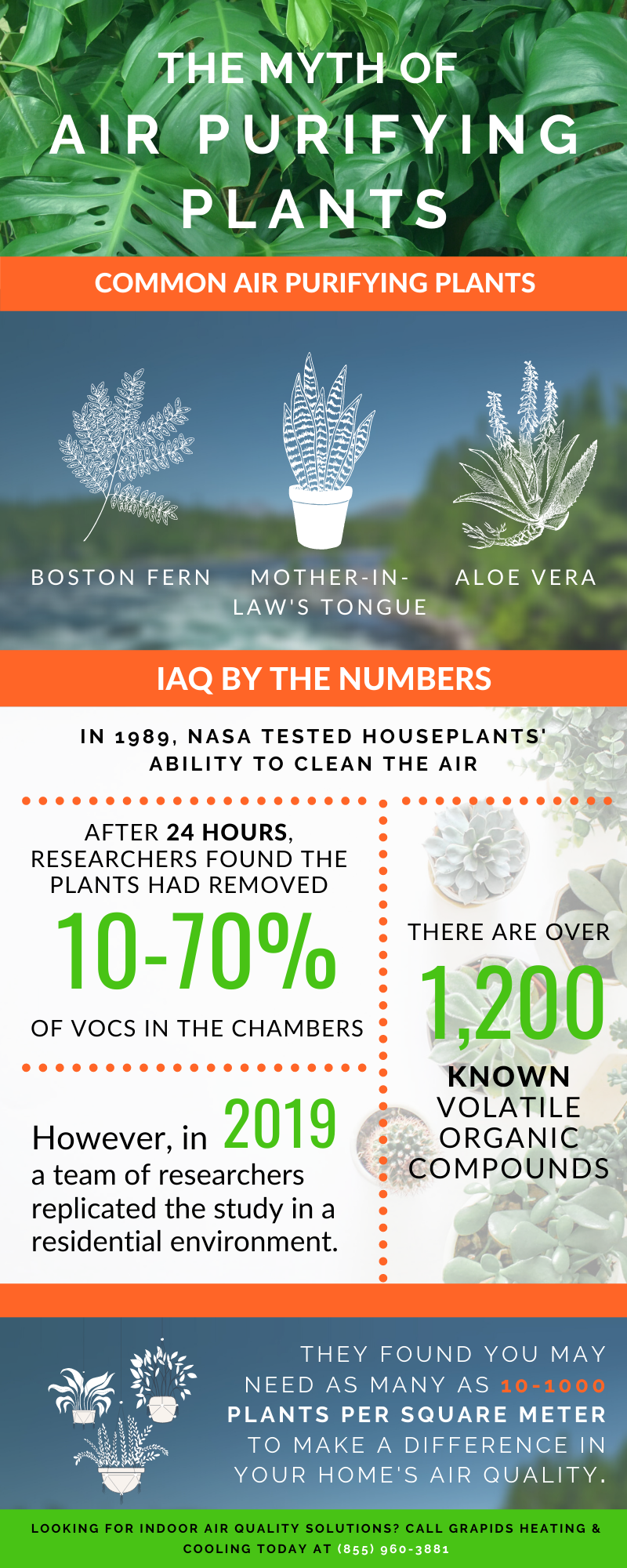 THE MYTH OF
AIR PURIFYING PLANTS

COMMON AIR PURIFYING PLANTS

BOSTON FERN

MOTHER-IN-LAW'S TONGUE

ALOE VERA

IAQ BY THE NUMBERS

IN 1989, NASA TESTED HOUSEPLANTS' ABILITY TO CLEAN THE AIR

AFTER 24 HOURS, RESEARCHERS FOUND THE PLANTS HAD REMOVED

10-70%

OF VOCS IN THE CHAMBERS

However, in 2019 a team of researchers replicated the study in a residential environment.

THERE ARE OVER

1,200

KNOWN VOLATILE ORGANIC COMPOUNDS

THEY FOUND YOU MAY NEED AS MANY AS 10-1000 PLANTS PER SQUARE METER TO MAKE A DIFFERENCE IN YOUR HOME'S AIR QUALITY.

LOOKING FOR INDOOR AIR QUALITY SOLUTIONS? CALL GRAPIDS HEATING & COOLING TODAY AT (855) 960-3881